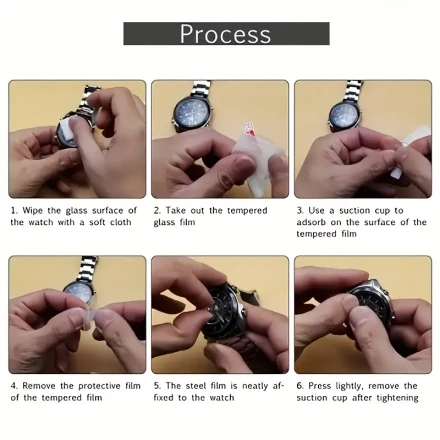 Process

1. Wipe the glass surface of the watch with a soft cloth

2. Take out the tempered glass film

3. Use a suction cup to adsorb on the surface of the tempered film

4. Remove the protective film of the tempered film

5. The steel film is neatly affixed to the watch

6. Press lightly, remove the suction cup after tightening