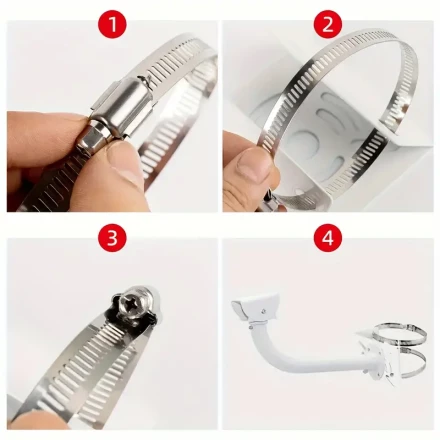 1

2

3

4