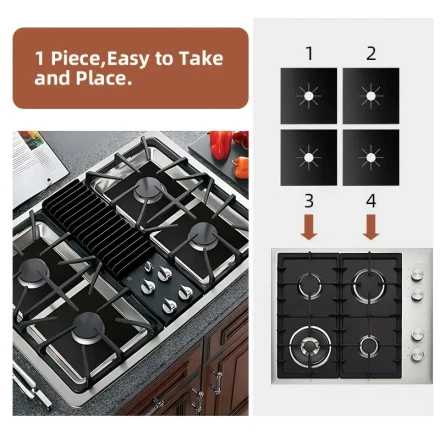 1 Piece,Easy to Take and Place.

1
2
3
4