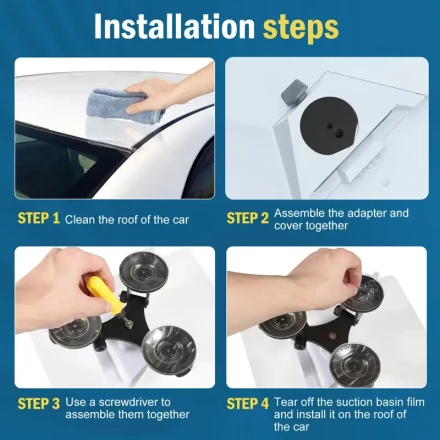 Installation steps

STEP 1 Clean the roof of the car

STEP 2 Assemble the adapter and cover together

STEP 3 Use a screwdriver to assemble them together

STEP 4 Tear off the suction basin film and install it on the roof of the car